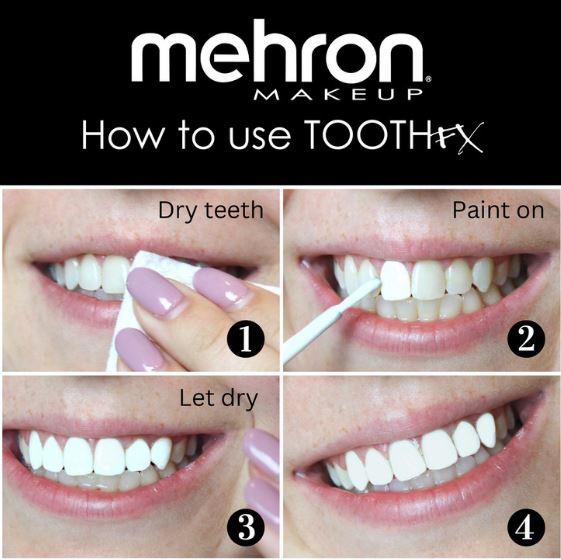 mehron®
MAKEUP
How to use TOOTHFX

Dry teeth
1

Paint on
2

Let dry
3

4