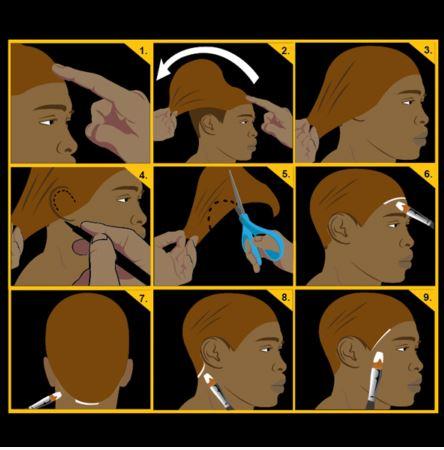 1.

2.

3.

4.

5.

6.

7.

8.

9.