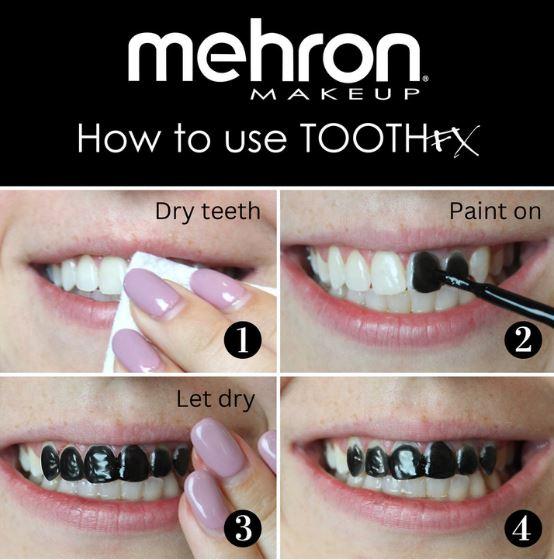 mehron®
MAKEUP
How to use TOOTHFX

Dry teeth
1

Paint on
2

Let dry
3

4